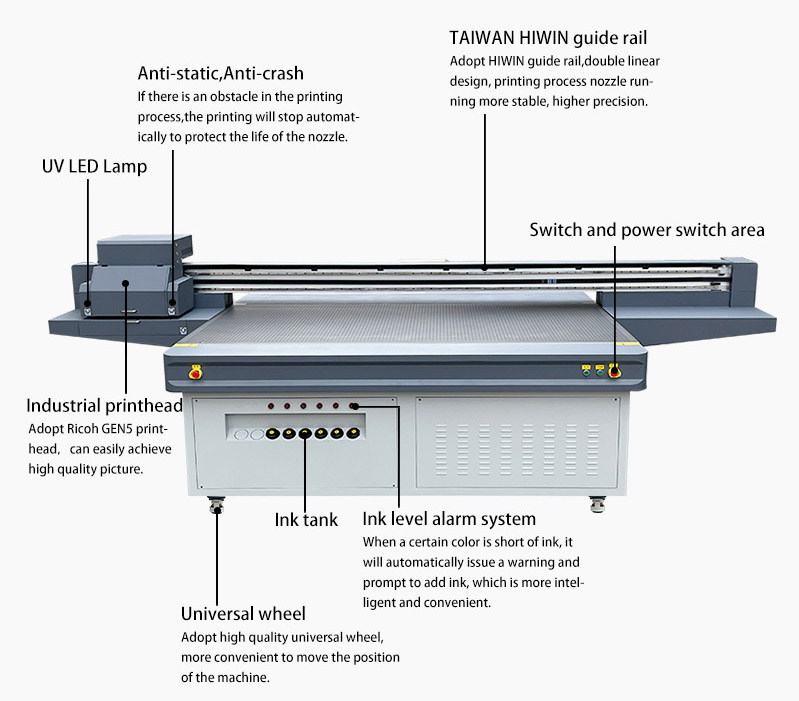 TAIWAN HIWIN guide rail
Adopt HIWIN guide rail,double linear design, printing process nozzle running more stable, higher precision.

Anti-static,Anti-crash
If there is an obstacle in the printing process,the printing will stop automatically to protect the life of the nozzle.

UV LED Lamp

Switch and power switch area

Industrial printhead
Adopt Ricoh GEN5 printhead,　can easily achieve high quality picture.

Ink tank

Ink level alarm system
When a certain color is short of ink, it will automatically issue a warning and prompt to add ink, which is more intelligent and convenient.

Universal wheel
Adopt high quality universal wheel, more convenient to move the position of the machine.